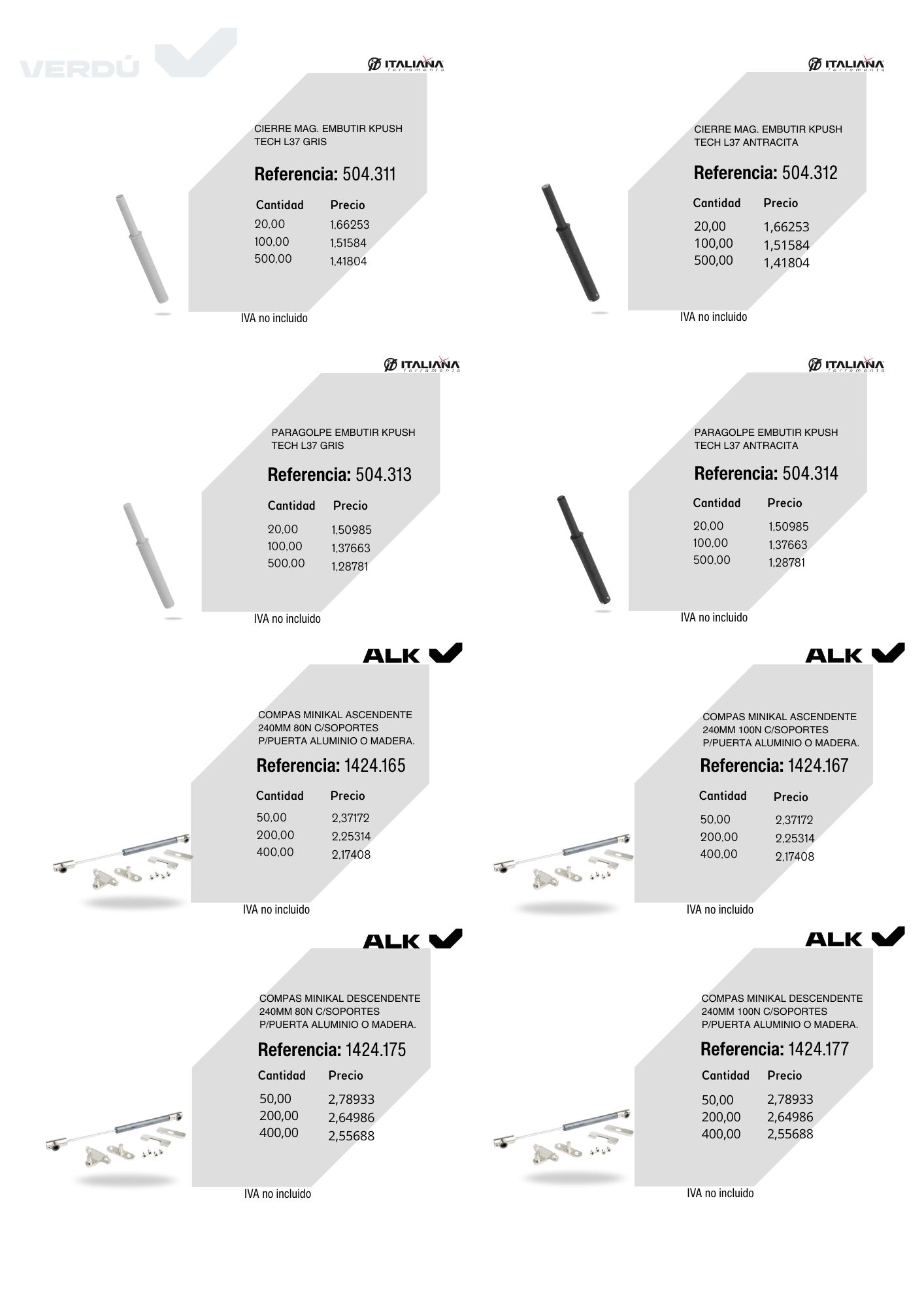 VERDÚ

ITALIANA ferramenta

CIERRE MAG. EMBUTIR KPUSH TECH L37 GRIS

Referencia: 504.311

| Cantidad | Precio |
|---|---|
| 20,00 | 1,66253 |
| 100,00 | 1,51584 |
| 500,00 | 1,41804 |

IVA no incluido

ITALIANA ferramenta

CIERRE MAG. EMBUTIR KPUSH TECH L37 ANTRACITA

Referencia: 504.312

| Cantidad | Precio |
|---|---|
| 20,00 | 1,66253 |
| 100,00 | 1,51584 |
| 500,00 | 1,41804 |

IVA no incluido

ITALIANA ferramenta

PARAGOLPE EMBUTIR KPUSH TECH L37 GRIS

Referencia: 504.313

| Cantidad | Precio |
|---|---|
| 20,00 | 1,50985 |
| 100,00 | 1,37663 |
| 500,00 | 1,28781 |

IVA no incluido

ITALIANA ferramenta

PARAGOLPE EMBUTIR KPUSH TECH L37 ANTRACITA

Referencia: 504.314

| Cantidad | Precio |
|---|---|
| 20,00 | 1,50985 |
| 100,00 | 1,37663 |
| 500,00 | 1,28781 |

IVA no incluido

ALK

COMPAS MINIKAL ASCENDENTE 240MM 80N C/SOPORTES P/PUERTA ALUMINIO O MADERA.

Referencia: 1424.165

| Cantidad | Precio |
|---|---|
| 50,00 | 2,37172 |
| 200,00 | 2,25314 |
| 400,00 | 2,17408 |

IVA no incluido

ALK

COMPAS MINIKAL ASCENDENTE 240MM 100N C/SOPORTES P/PUERTA ALUMINIO O MADERA.

Referencia: 1424.167

| Cantidad | Precio |
|---|---|
| 50,00 | 2,37172 |
| 200,00 | 2,25314 |
| 400,00 | 2,17408 |

IVA no incluido

ALK

COMPAS MINIKAL DESCENDENTE 240MM 80N C/SOPORTES P/PUERTA ALUMINIO O MADERA.

Referencia: 1424.175

| Cantidad | Precio |
|---|---|
| 50,00 | 2,78933 |
| 200,00 | 2,64986 |
| 400,00 | 2,55688 |

IVA no incluido

ALK

COMPAS MINIKAL DESCENDENTE 240MM 100N C/SOPORTES P/PUERTA ALUMINIO O MADERA.

Referencia: 1424.177

| Cantidad | Precio |
|---|---|
| 50,00 | 2,78933 |
| 200,00 | 2,64986 |
| 400,00 | 2,55688 |

IVA no incluido